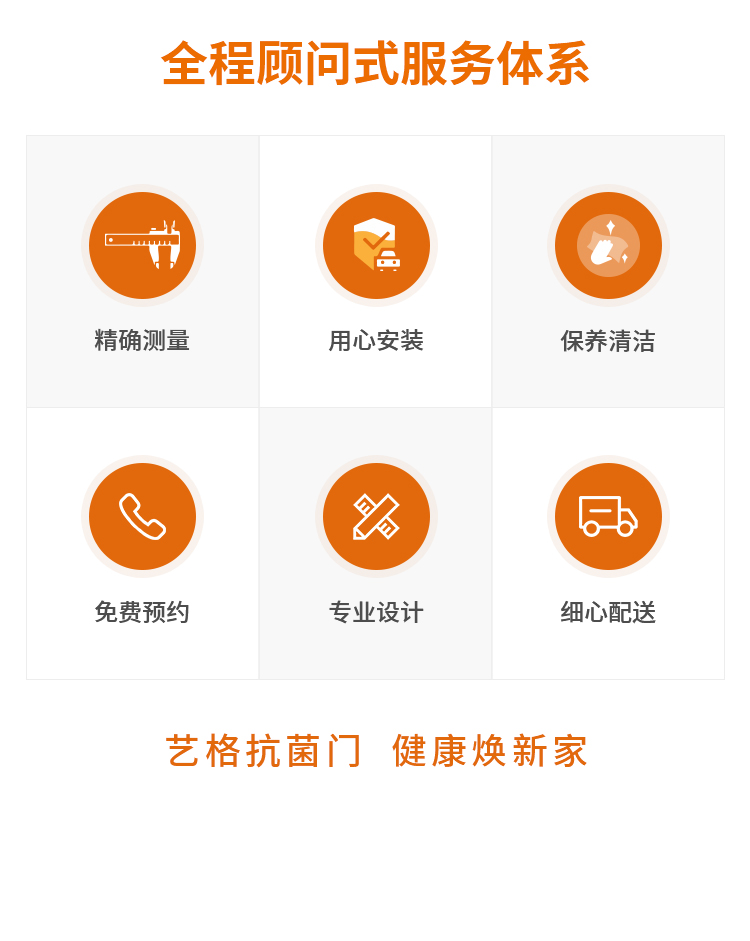 全程顾问式服务体系

精确测量

用心安装

保养清洁

免费预约

专业设计

细心配送

艺格抗菌门 健康焕新家