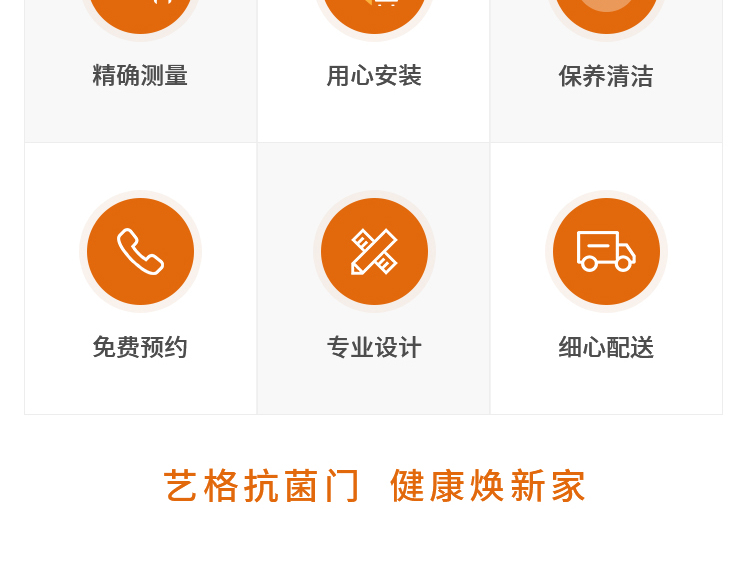 精确测量

用心安装

保养清洁

免费预约

专业设计

细心配送

艺格抗菌门 健康焕新家